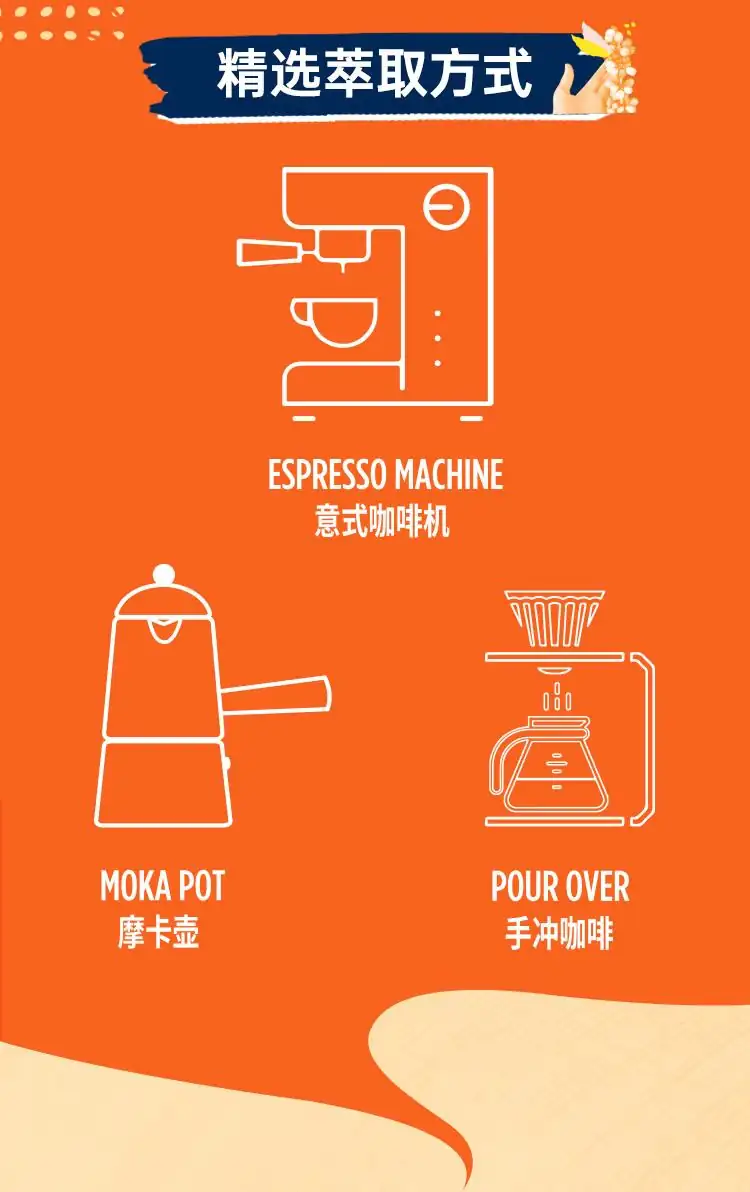 精选萃取方式

ESPRESSO MACHINE
意式咖啡机

MOKA POT
摩卡壶

POUR OVER
手冲咖啡