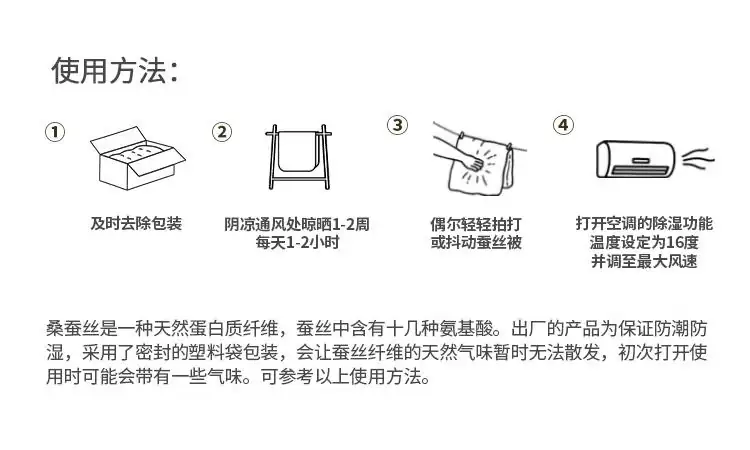 使用方法：

①
及时去除包装

②
阴凉通风处晾晒1-2周
每天1-2小时

③
偶尔轻轻拍打
或抖动蚕丝被

④
打开空调的除湿功能
温度设定为16度
并调至最大风速

桑蚕丝是一种天然蛋白质纤维，蚕丝中含有十几种氨基酸。出厂的产品为保证防潮防湿，采用了密封的塑料袋包装，会让蚕丝纤维的天然气味暂时无法散发，初次打开使用时可能会带有一些气味。可参考以上使用方法。