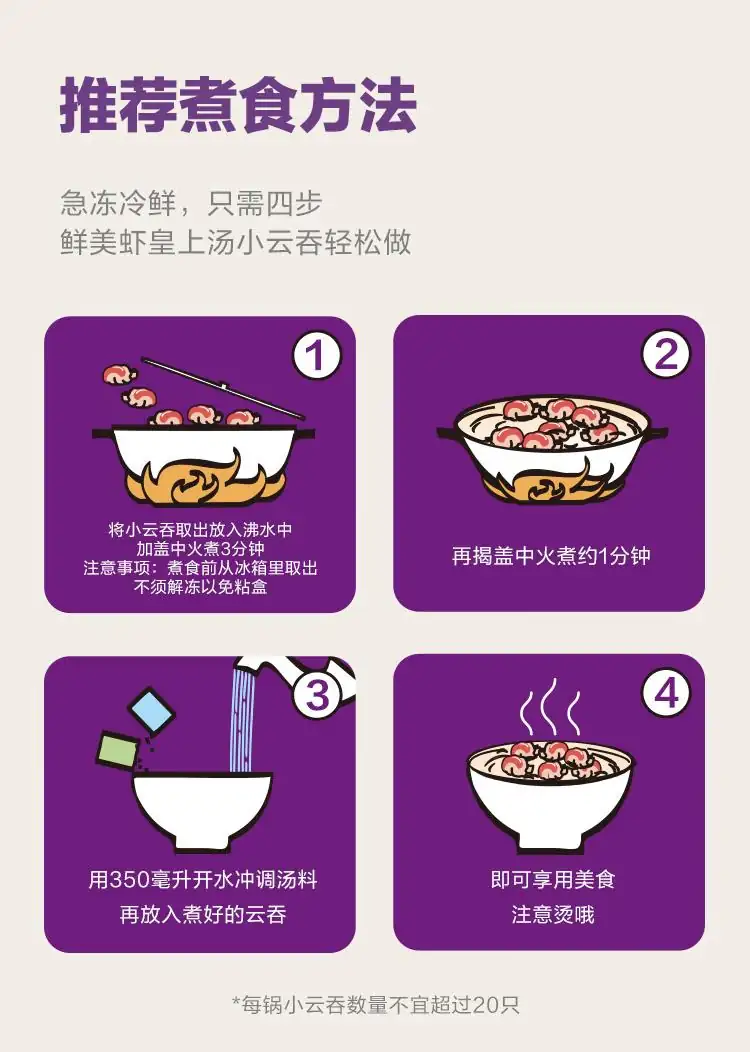 推荐煮食方法

急冻冷鲜，只需四步
鲜美虾皇上汤小云吞轻松做

1
将小云吞取出放入沸水中
加盖中火煮3分钟
注意事项：煮食前从冰箱里取出
不须解冻以免粘盒

2
再揭盖中火煮约1分钟

3
用350毫升开水冲调汤料
再放入煮好的云吞

4
即可享用美食
注意烫哦

*每锅小云吞数量不宜超过20只