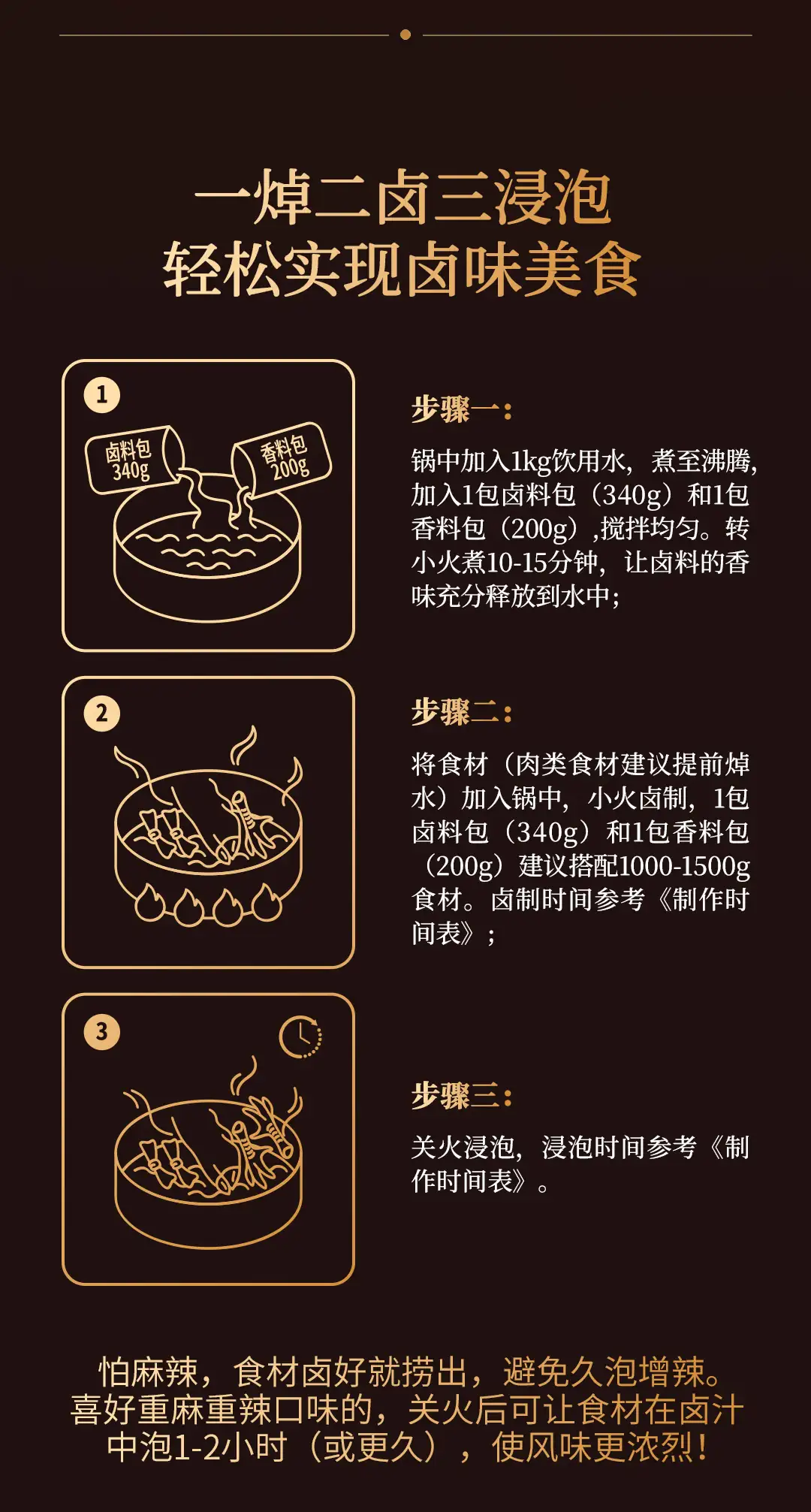 一焯二卤三浸泡
轻松实现卤味美食

1

卤料包
340g

香料包
200g

步骤一：

锅中加入1kg饮用水，煮至沸腾，加入1包卤料包（340g）和1包香料包（200g）,搅拌均匀。转小火煮10-15分钟，让卤料的香味充分释放到水中；

2

步骤二：

将食材（肉类食材建议提前焯水）加入锅中，小火卤制，1包卤料包（340g）和1包香料包（200g）建议搭配1000-1500g食材。卤制时间参考《制作时间表》；

3

步骤三：

关火浸泡，浸泡时间参考《制作时间表》。

怕麻辣，食材卤好就捞出，避免久泡增辣。
喜好重麻重辣口味的，关火后可让食材在卤汁中泡1-2小时（或更久），使风味更浓烈！