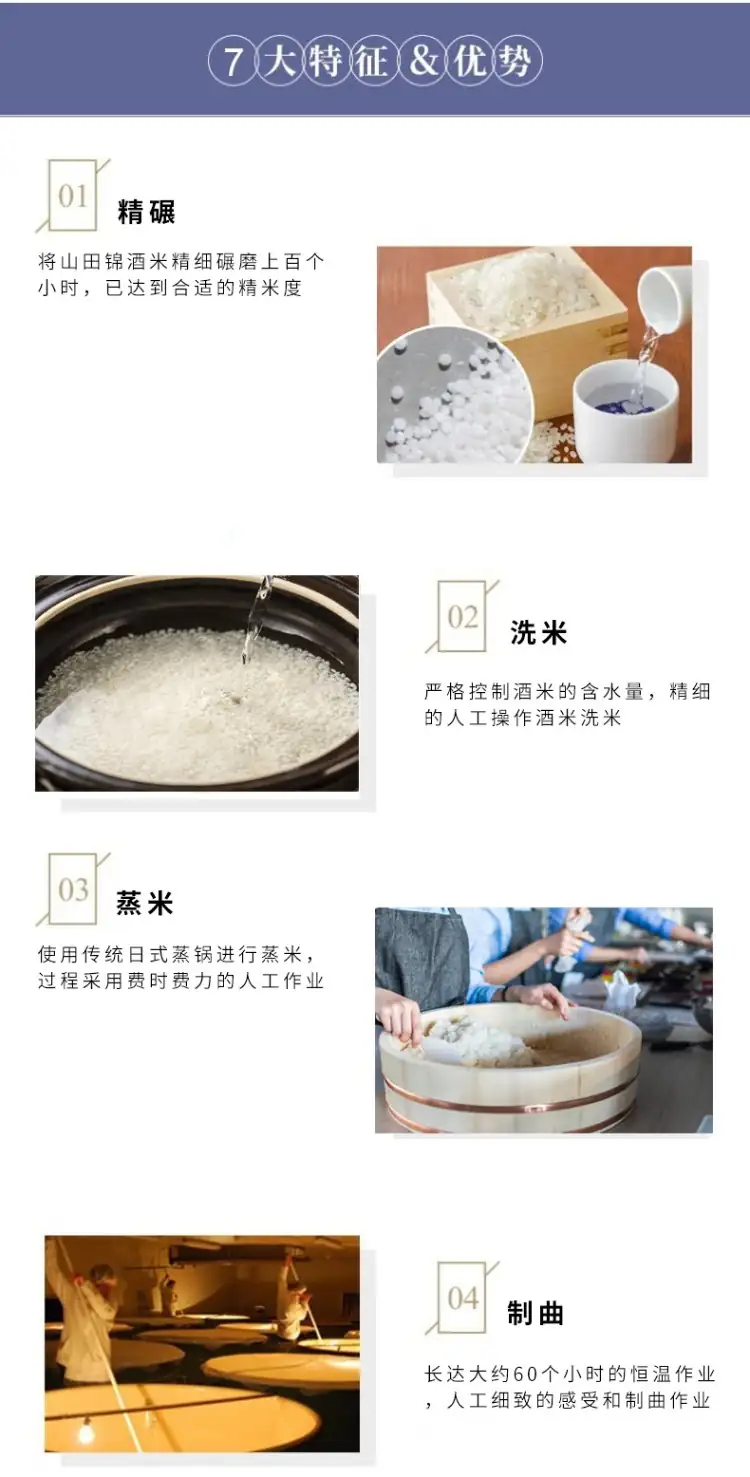 7大特征&优势

01 精碾

将山田锦酒米精细碾磨上百个小时，已达到合适的精米度

02 洗米

严格控制酒米的含水量，精细的人工操作酒米洗米

03 蒸米

使用传统日式蒸锅进行蒸米，过程采用费时费力的人工作业

04 制曲

长达大约60个小时的恒温作业，人工细致的感受和制曲作业