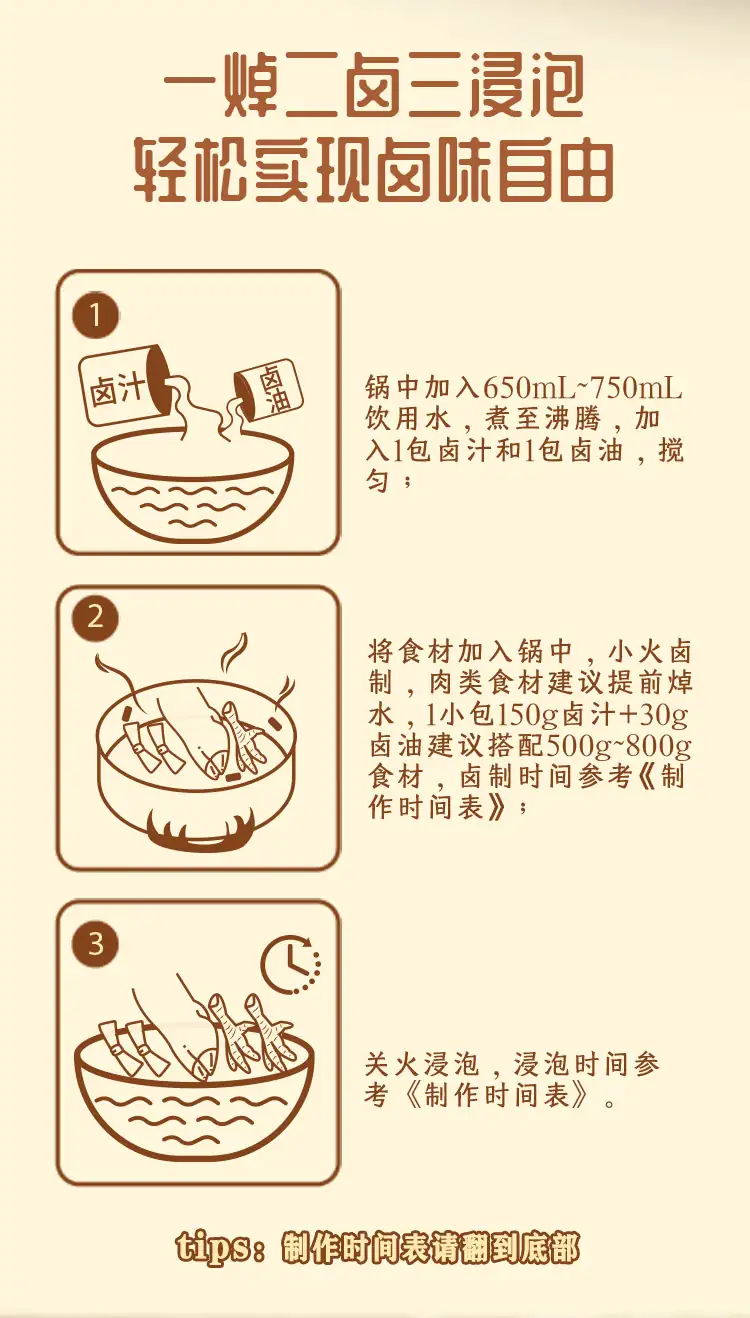 一焯二卤三浸泡
轻松实现卤味自由

1

卤汁

卤油

锅中加入650mL~750mL饮用水，煮至沸腾，加入1包卤汁和1包卤油，搅匀；

2

将食材加入锅中，小火卤制，肉类食材建议提前焯水，1小包150g卤汁+30g卤油建议搭配500g~800g食材，卤制时间参考《制作时间表》；

3

关火浸泡，浸泡时间参考《制作时间表》。

tips：制作时间表请翻到底部