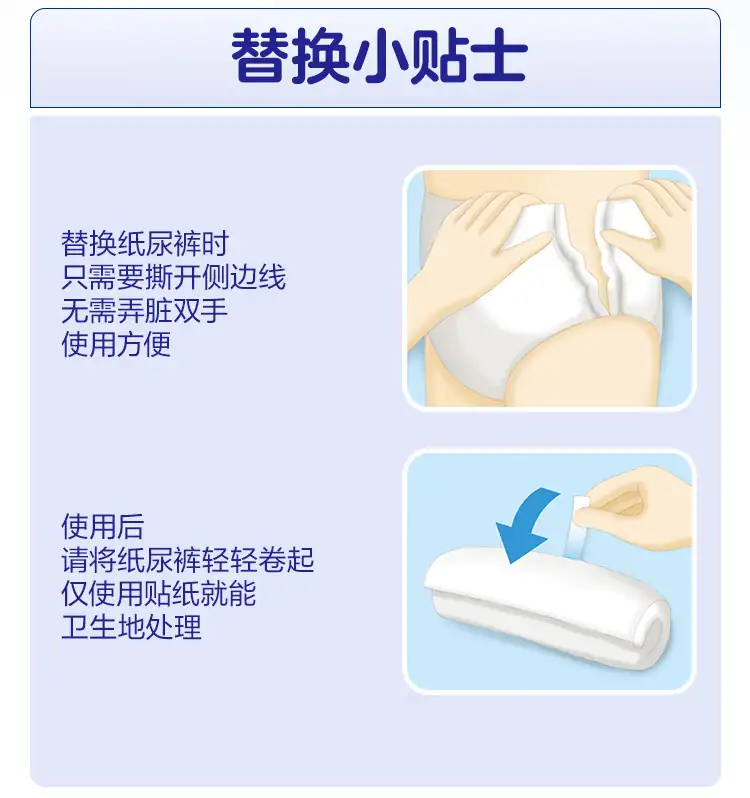 替换小贴士

替换纸尿裤时
只需要撕开侧边线
无需弄脏双手
使用方便

使用后
请将纸尿裤轻轻卷起
仅使用贴纸就能
卫生地处理