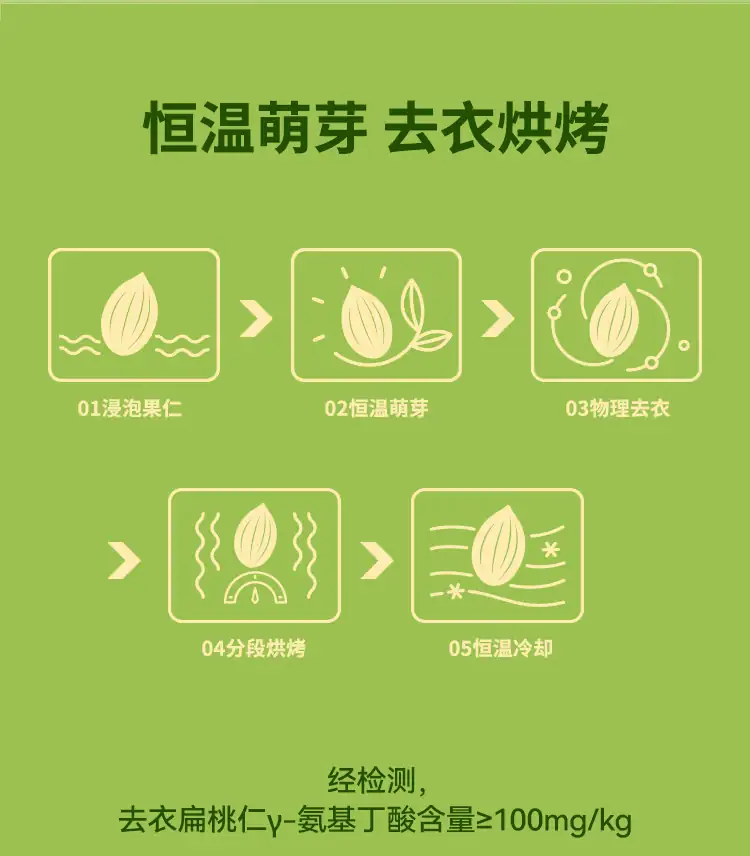 恒温萌芽 去衣烘烤

01浸泡果仁

02恒温萌芽

03物理去衣

04分段烘烤

05恒温冷却

经检测，
去衣扁桃仁γ-氨基丁酸含量≥100mg/kg