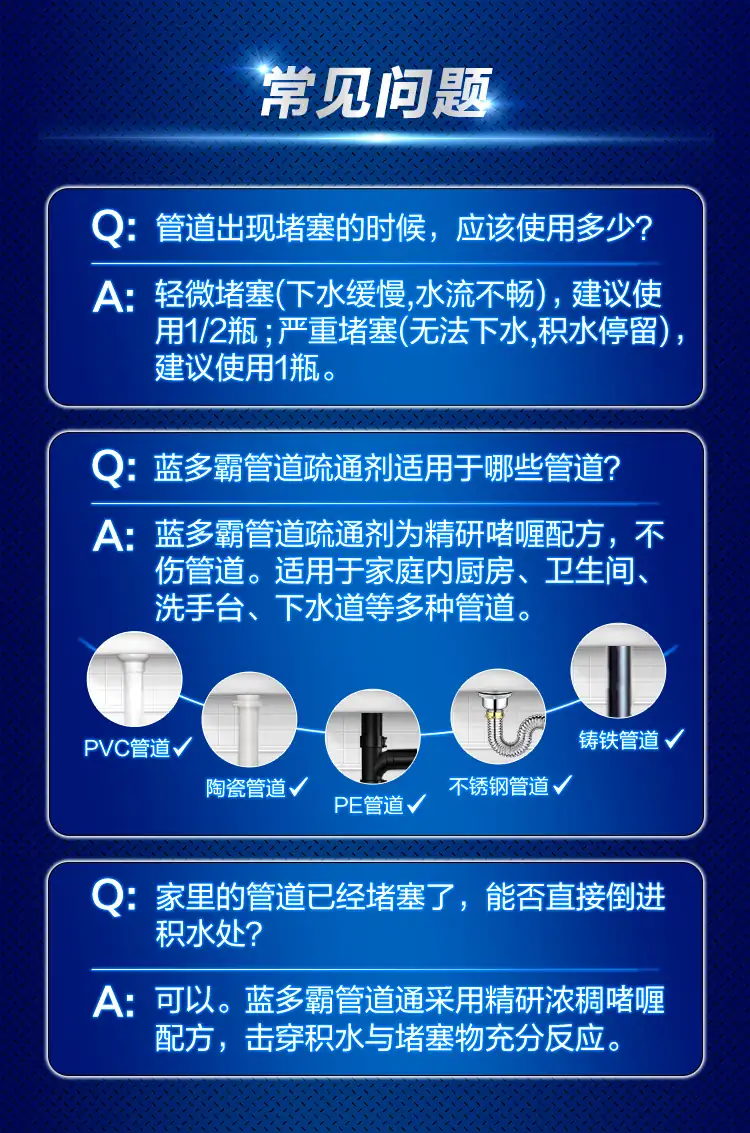 常见问题

Q: 管道出现堵塞的时候，应该使用多少?

A: 轻微堵塞(下水缓慢,水流不畅)，建议使用1/2瓶；严重堵塞(无法下水,积水停留)，建议使用1瓶。

Q: 蓝多霸管道疏通剂适用于哪些管道?

A: 蓝多霸管道疏通剂为精研啫喱配方，不伤管道。适用于家庭内厨房、卫生间、洗手台、下水道等多种管道。

PVC管道✓ 陶瓷管道✓ PE管道✓ 不锈钢管道✓ 铸铁管道✓

Q: 家里的管道已经堵塞了，能否直接倒进积水处?

A: 可以。蓝多霸管道通采用精研浓稠啫喱配方，击穿积水与堵塞物充分反应。