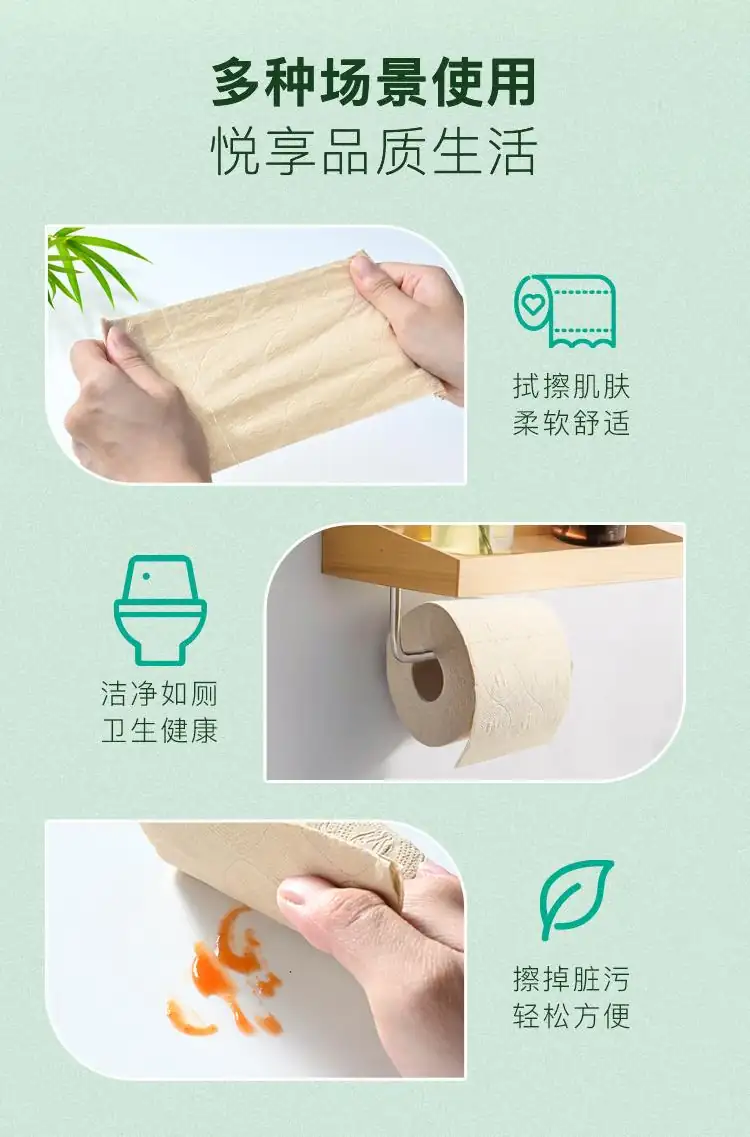 多种场景使用
悦享品质生活

拭擦肌肤
柔软舒适

洁净如厕
卫生健康

擦掉脏污
轻松方便