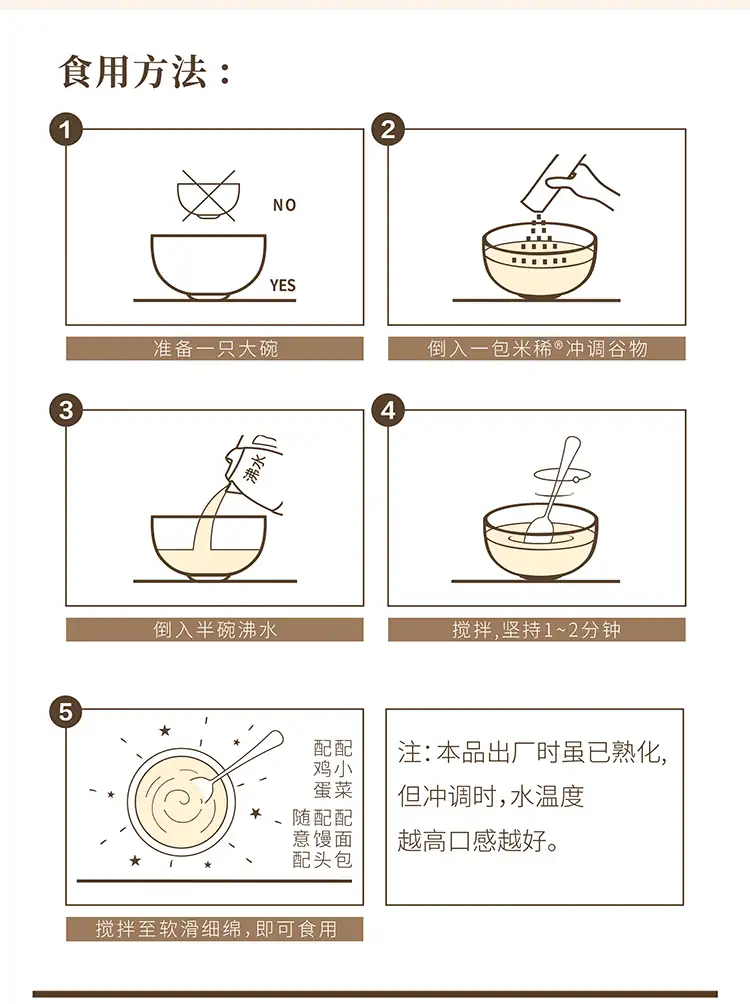 食用方法：

1
NO
YES
准备一只大碗

2
倒入一包米稀®冲调谷物

3
沸水
倒入半碗沸水

4
搅拌，坚持1~2分钟

5
配鸡蛋
配小菜
随意配
配馒头
配面包
搅拌至软滑细绵，即可食用

注：本品出厂时虽已熟化，但冲调时，水温度越高口感越好。