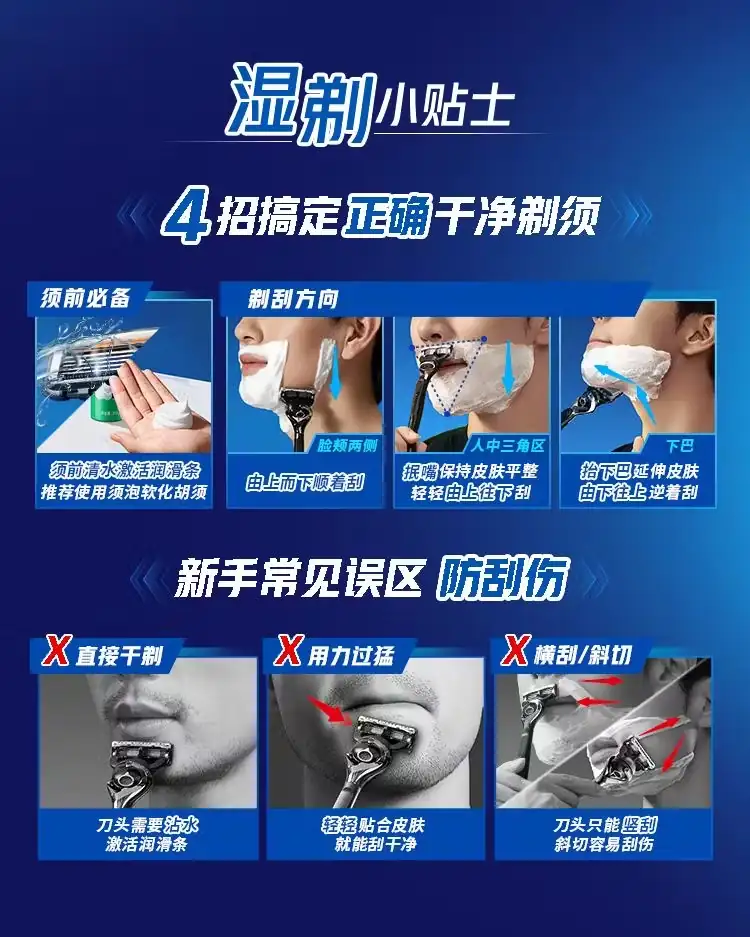 湿剃小贴士

4招搞定正确干净剃须

须前必备

须前清水激活润滑条
推荐使用须泡软化胡须

剃刮方向

脸颊两侧
由上而下顺着刮

人中三角区
抿嘴保持皮肤平整
轻轻由上往下刮

下巴
抬下巴延伸皮肤
由下往上逆着刮

新手常见误区 防刮伤

X 直接干剃
刀头需要沾水
激活润滑条

X 用力过猛
轻轻贴合皮肤
就能刮干净

X 横刮/斜切
刀头只能竖刮
斜切容易刮伤