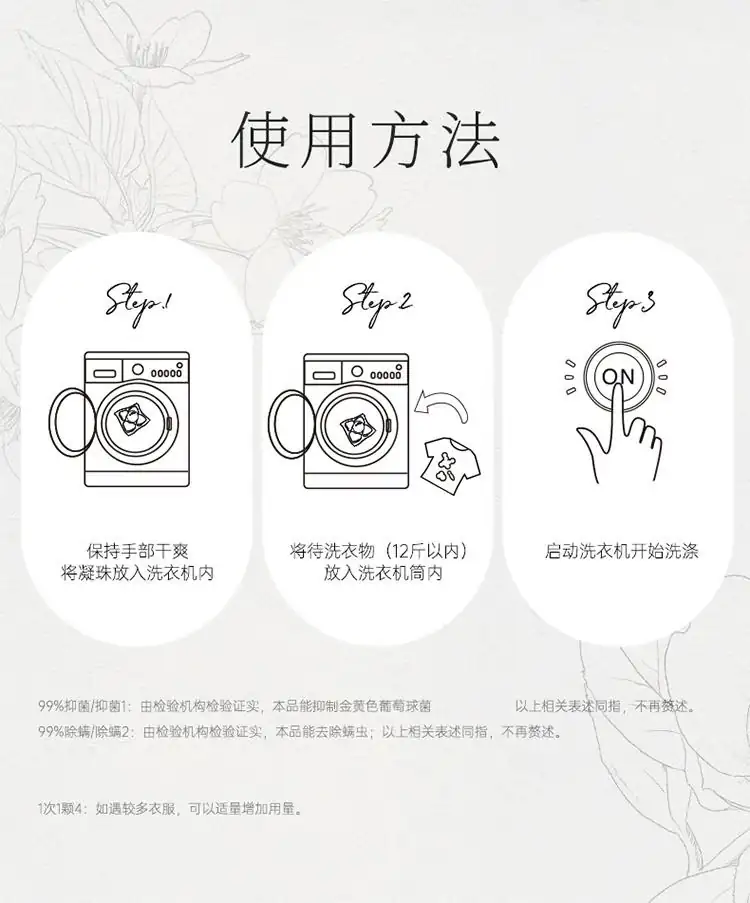 使用方法

Step.1

保持手部干爽
将凝珠放入洗衣机内

Step.2

将待洗衣物（12斤以内）
放入洗衣机筒内

Step.3

ON

启动洗衣机开始洗涤

99%抑菌/抑菌1：由检验机构检验证实，本品能抑制金黄色葡萄球菌 以上相关表述同指，不再赘述。
99%除螨/除螨2：由检验机构检验证实，本品能去除螨虫；以上相关表述同指，不再赘述。

1次1颗4：如遇较多衣服，可以适量增加用量。